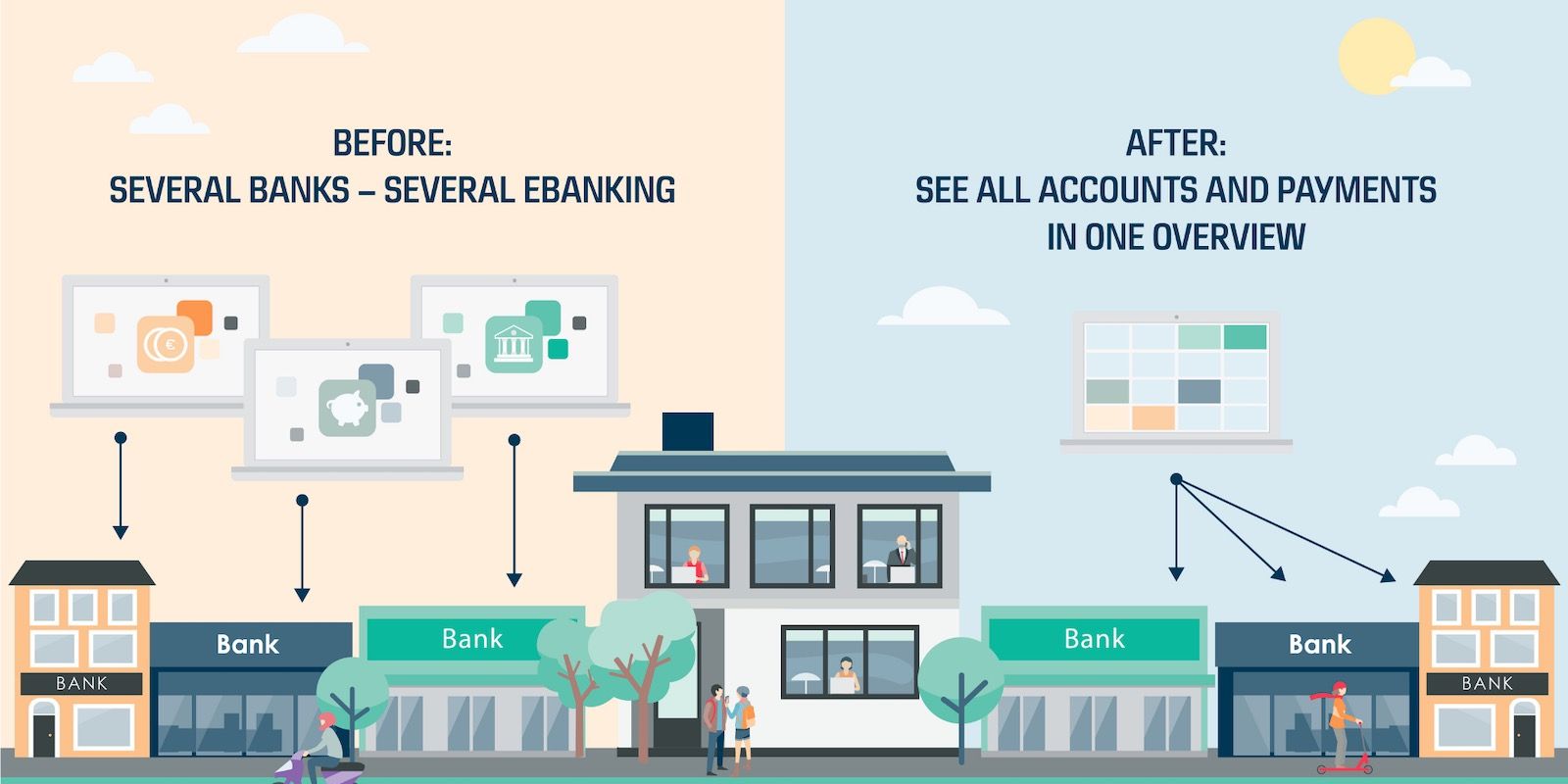 BEFORE:
SEVERAL BANKS – SEVERAL EBANKING

AFTER:
SEE ALL ACCOUNTS AND PAYMENTS IN ONE OVERVIEW

€

BANK

Bank

Bank

Bank

Bank

BANK